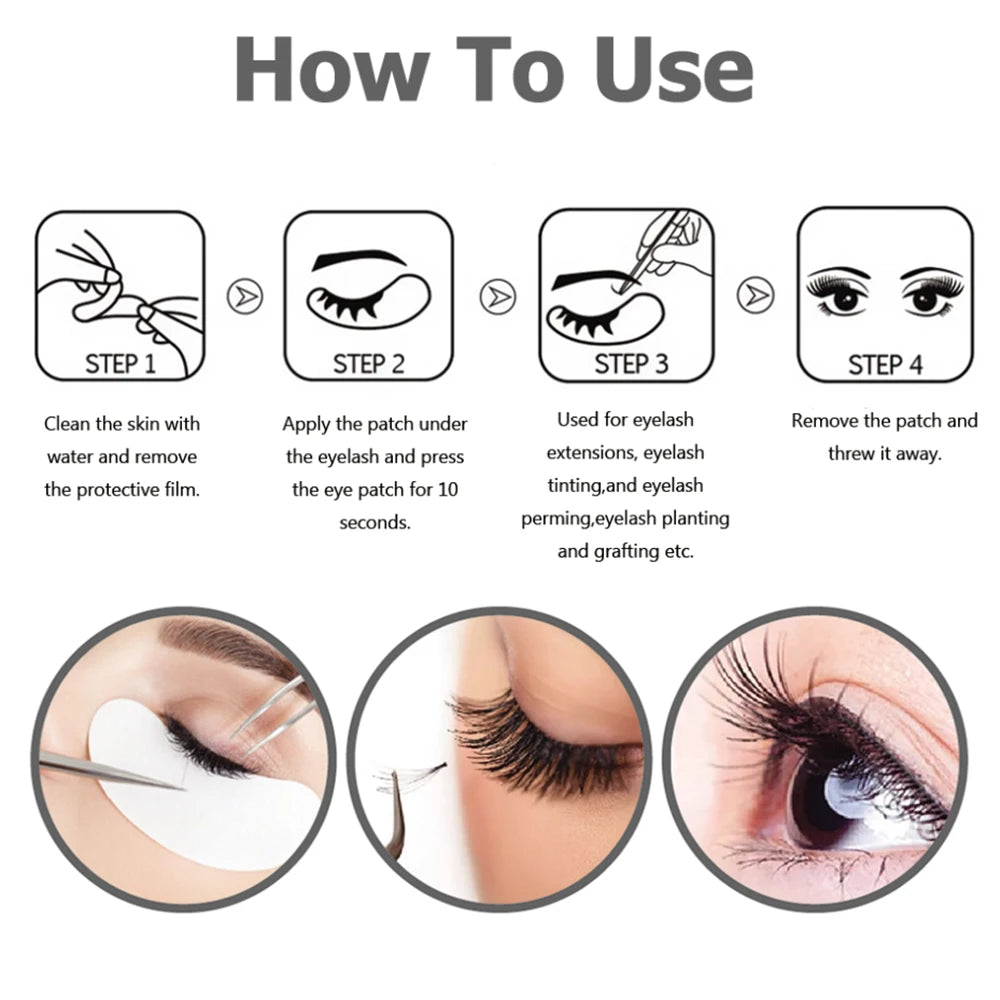 How To Use

STEP 1

Clean the skin with water and remove the protective film.

STEP 2

Apply the patch under the eyelash and press the eye patch for 10 seconds.

STEP 3

Used for eyelash extensions, eyelash tinting,and eyelash perming,eyelash planting and grafting etc.

STEP 4

Remove the patch and threw it away.